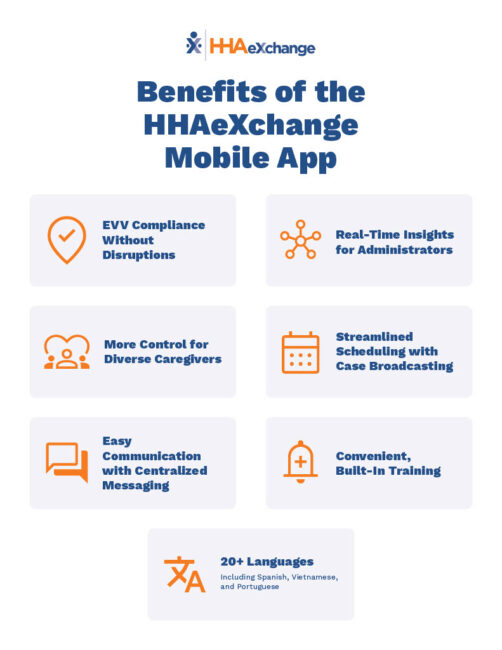 HHAeXchange

Benefits of the HHAeXchange Mobile App

EVV Compliance Without Disruptions

Real-Time Insights for Administrators

More Control for Diverse Caregivers

Streamlined Scheduling with Case Broadcasting

Easy Communication with Centralized Messaging

Convenient, Built-In Training

20+ Languages
Including Spanish, Vietnamese, and Portuguese